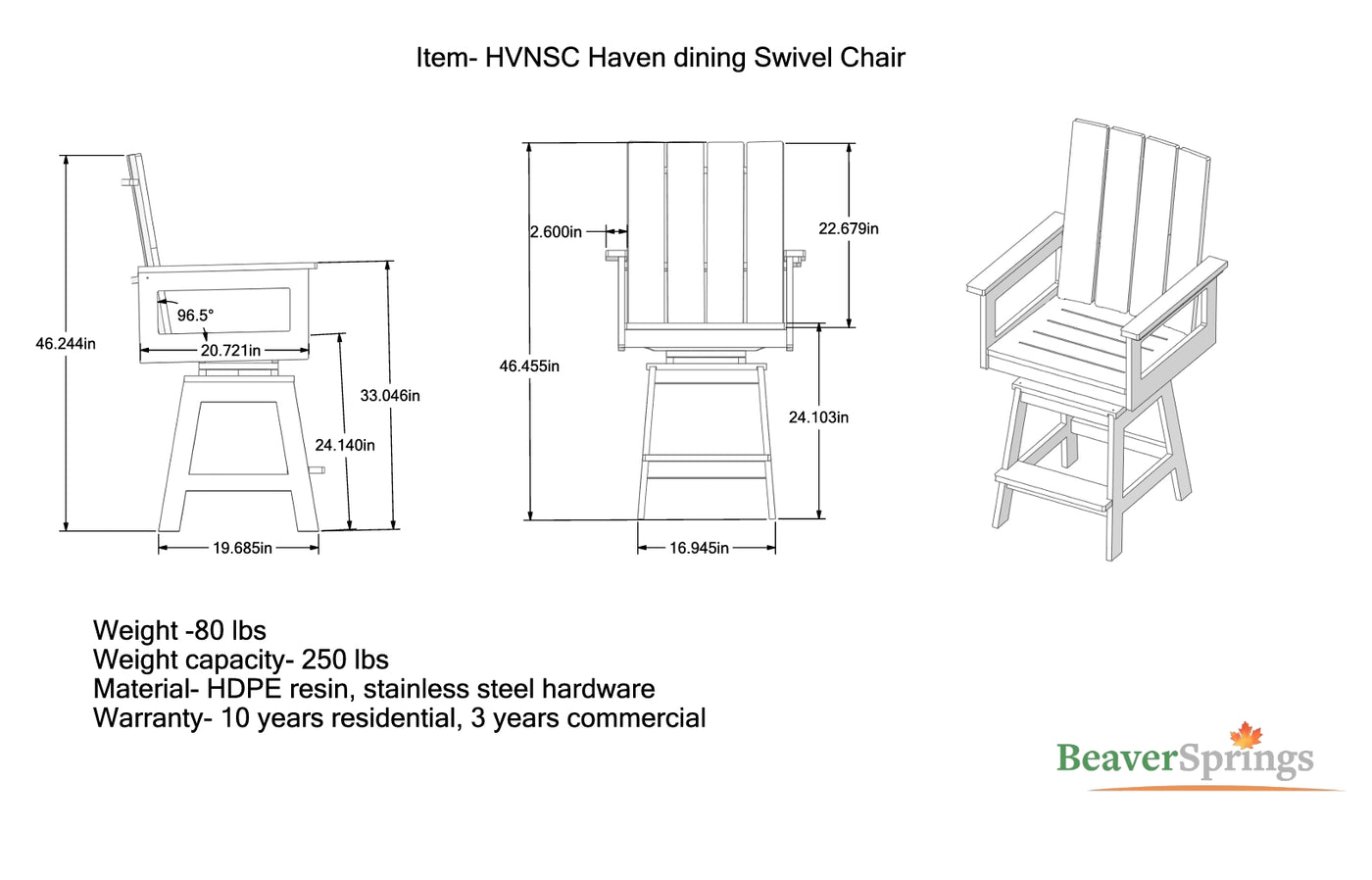 Item- HVNSC Haven dining Swivel Chair

46.244in

96.5°

20.721in

33.046in

24.140in

19.685in

2.600in

22.679in

46.455in

24.103in

16.945in

Weight -80 lbs
Weight capacity- 250 lbs
Material- HDPE resin, stainless steel hardware
Warranty- 10 years residential, 3 years commercial

BeaverSprings