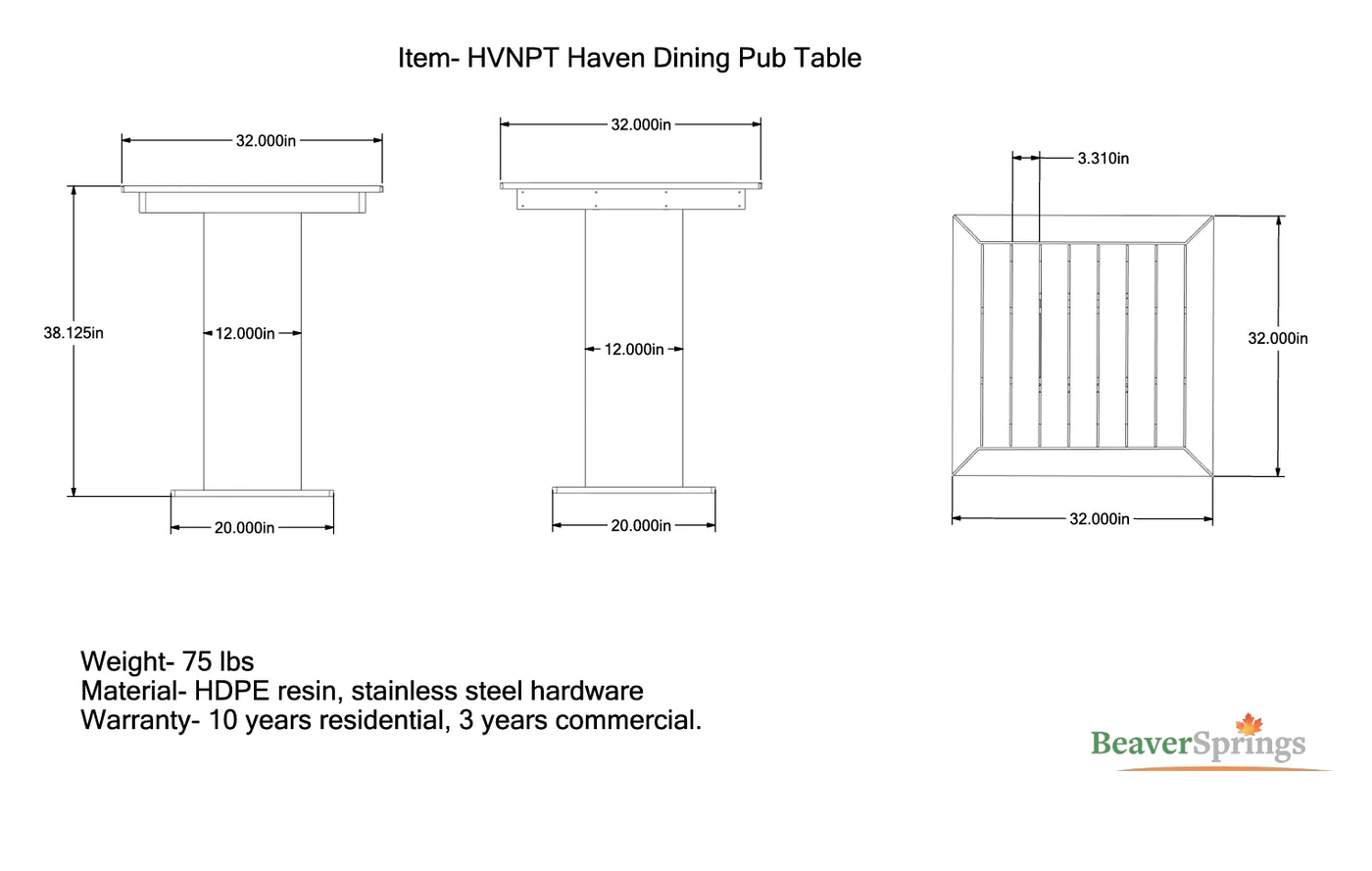 Item- HVNPT Haven Dining Pub Table

32.000in

38.125in

12.000in

20.000in

32.000in

12.000in

20.000in

3.310in

32.000in

32.000in

Weight- 75 lbs
Material- HDPE resin, stainless steel hardware
Warranty- 10 years residential, 3 years commercial.

BeaverSprings